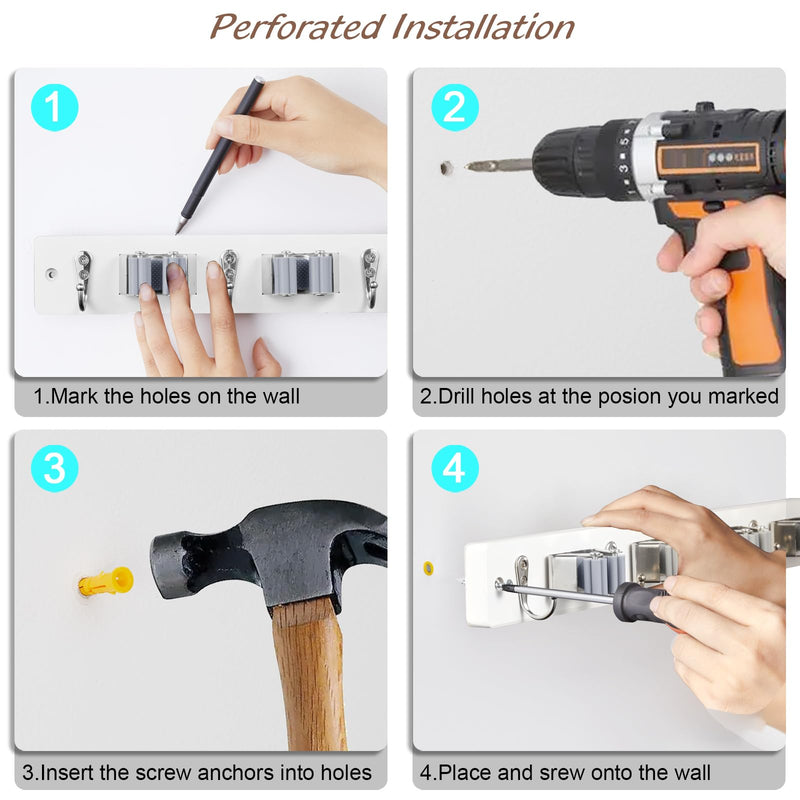 Perforated Installation

1

1.Mark the holes on the wall

2

2.Drill holes at the posion you marked

3

3.Insert the screw anchors into holes

4

4.Place and srew onto the wall