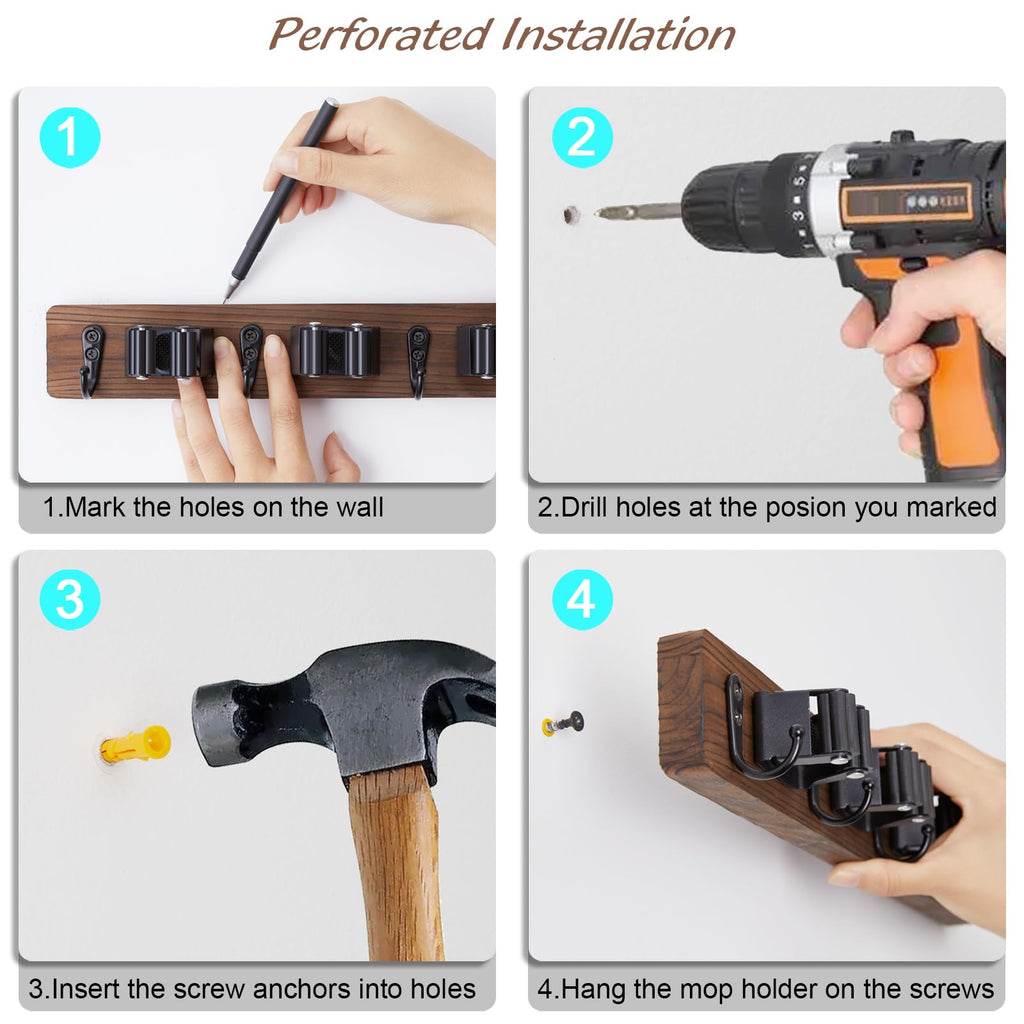 Perforated Installation

1

1.Mark the holes on the wall

2

2.Drill holes at the posion you marked

3

3.Insert the screw anchors into holes

4

4.Hang the mop holder on the screws