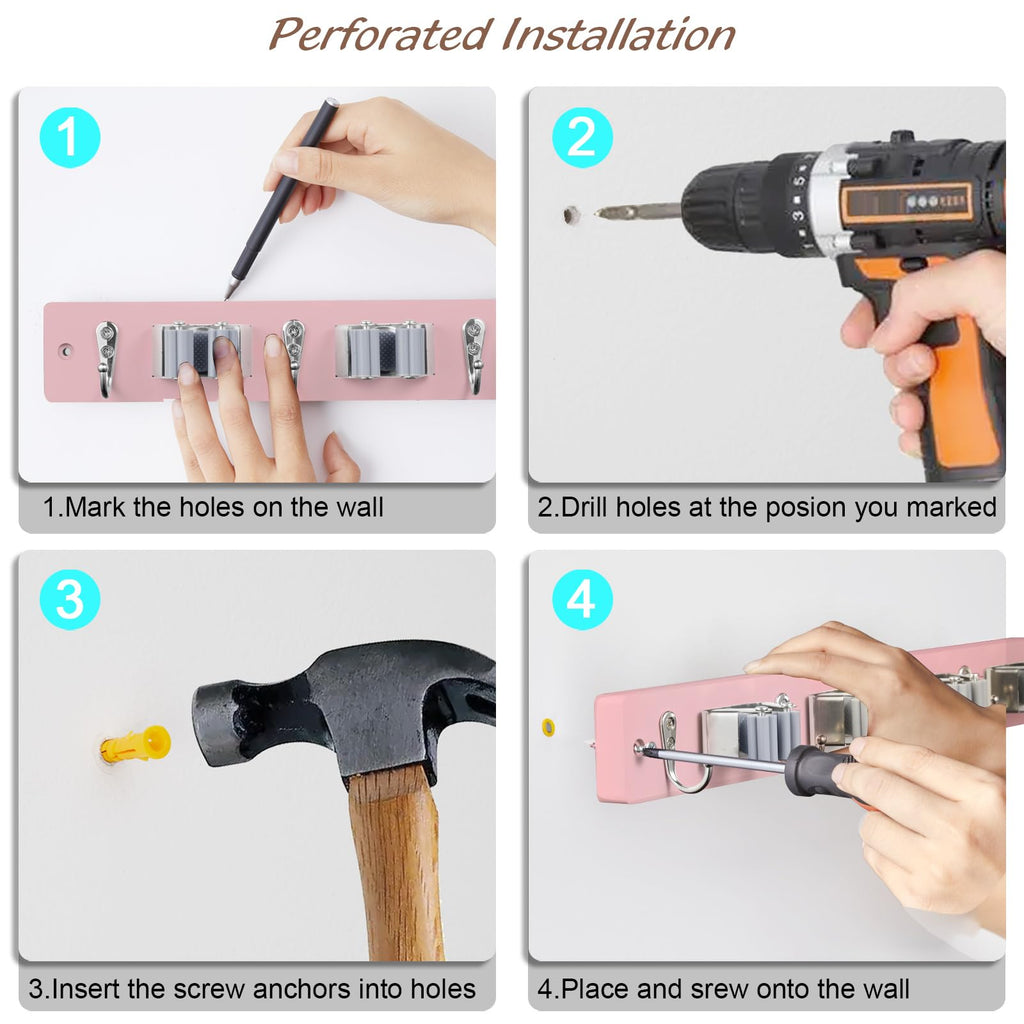 Perforated Installation

1

1.Mark the holes on the wall

2

2.Drill holes at the posion you marked

3

3.Insert the screw anchors into holes

4

4.Place and srew onto the wall