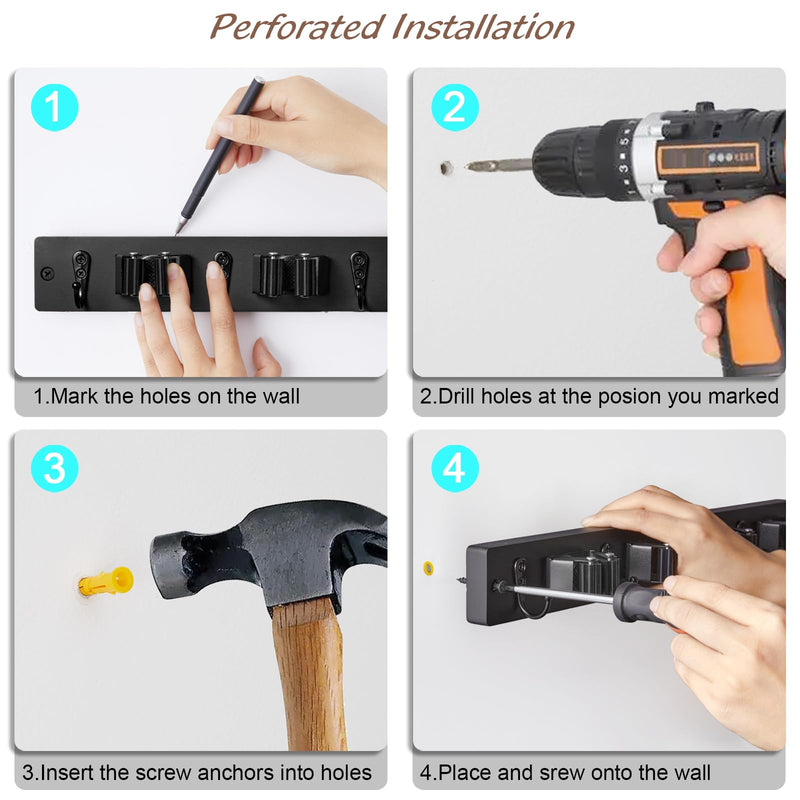 Perforated Installation

1

1.Mark the holes on the wall

2

2.Drill holes at the posion you marked

3

3.Insert the screw anchors into holes

4

4.Place and srew onto the wall