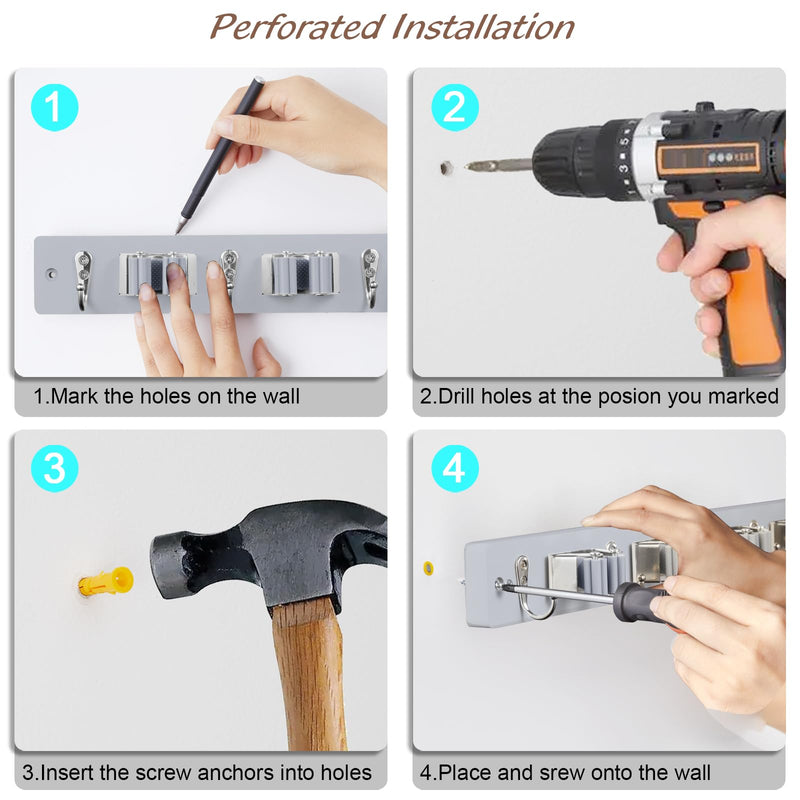 Perforated Installation

1

1.Mark the holes on the wall

2

2.Drill holes at the posion you marked

3

3.Insert the screw anchors into holes

4

4.Place and srew onto the wall